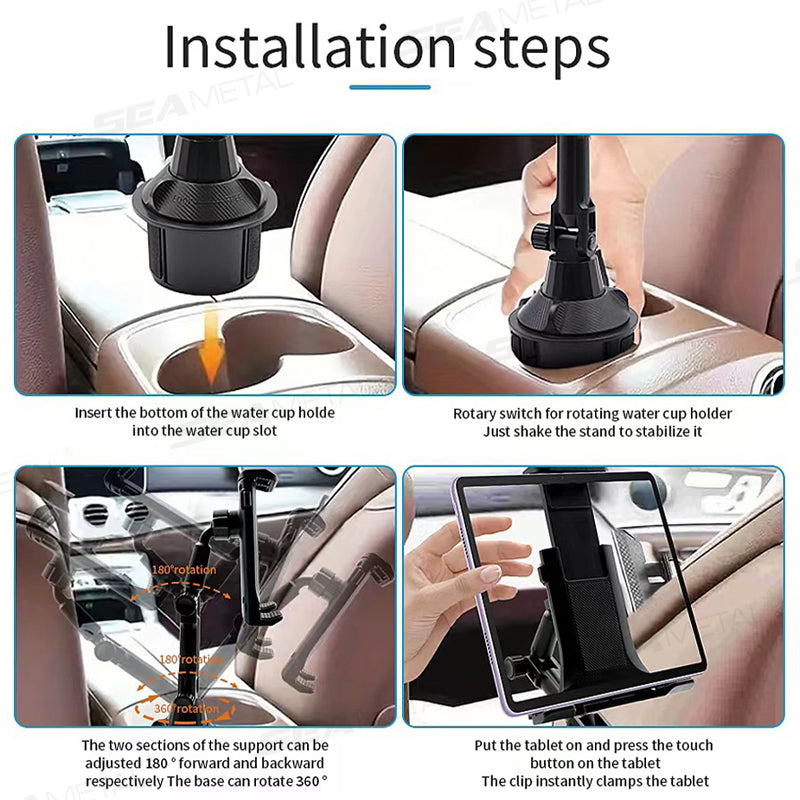 Installation steps

SEAMETAL

Insert the bottom of the water cup holde into the water cup slot

Rotary switch for rotating water cup holder Just shake the stand to stabilize it

180°rotation

180°rotation

360°rotation

The two sections of the support can be adjusted 180 ° forward and backward respectively The base can rotate 360 °

Put the tablet on and press the touch button on the tablet The clip instantly clamps the tablet