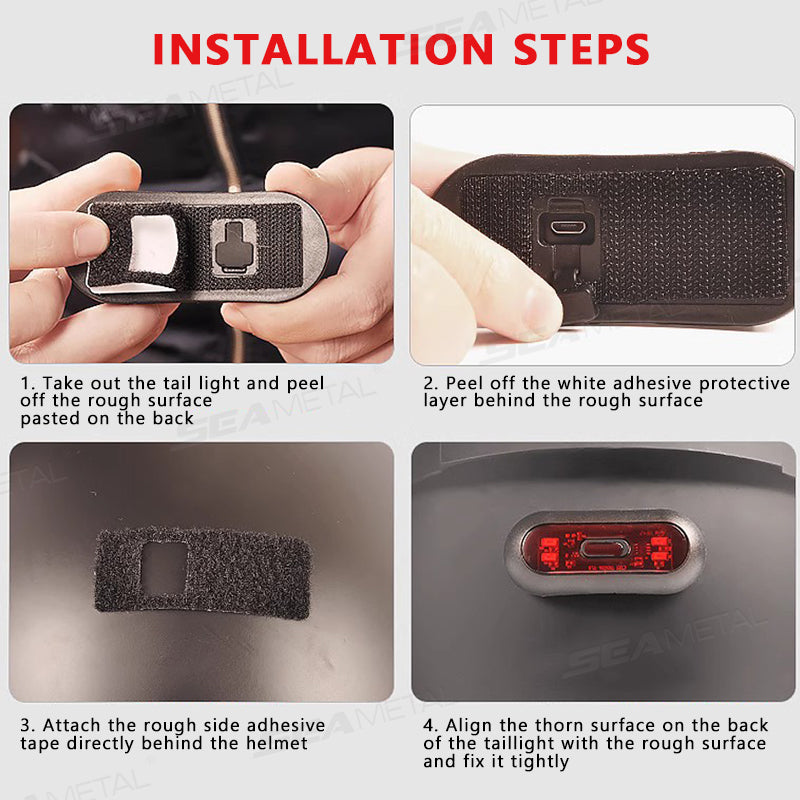 INSTALLATION STEPS

SEAMETAL

1. Take out the tail light and peel off the rough surface pasted on the back

2. Peel off the white adhesive protective layer behind the rough surface

3. Attach the rough side adhesive tape directly behind the helmet

4. Align the thorn surface on the back of the taillight with the rough surface and fix it tightly