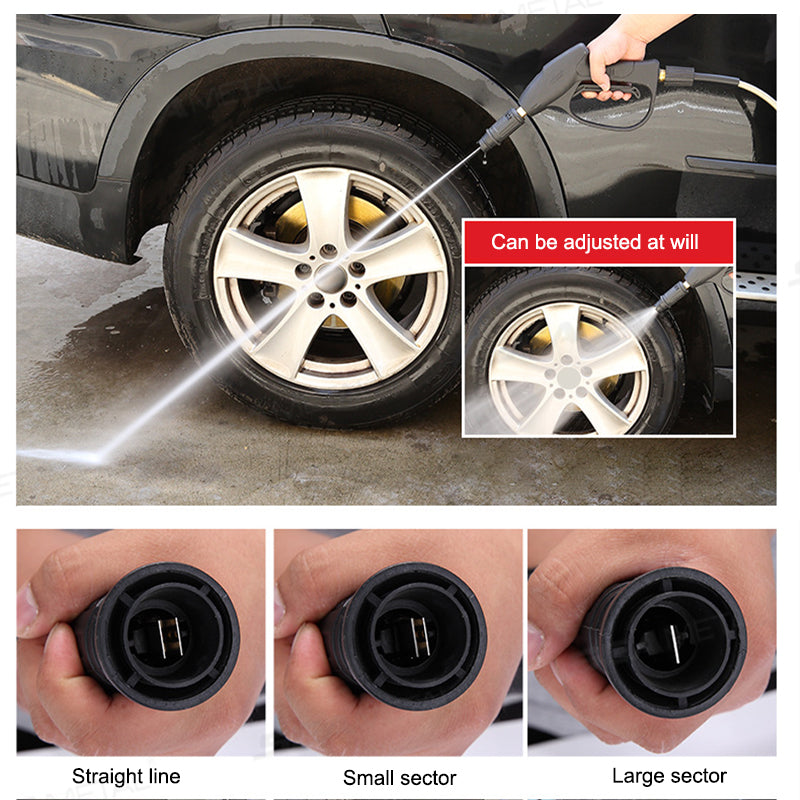 Can be adjusted at will

Straight line

Small sector

Large sector