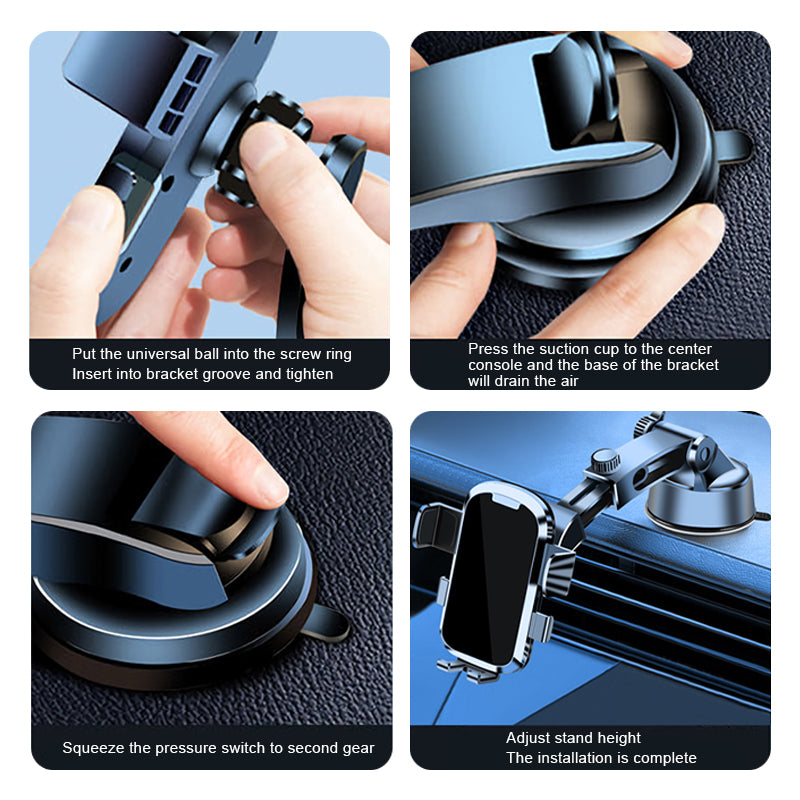 Put the universal ball into the screw ring
Insert into bracket groove and tighten

Press the suction cup to the center console and the base of the bracket will drain the air

Squeeze the pressure switch to second gear

Adjust stand height
The installation is complete