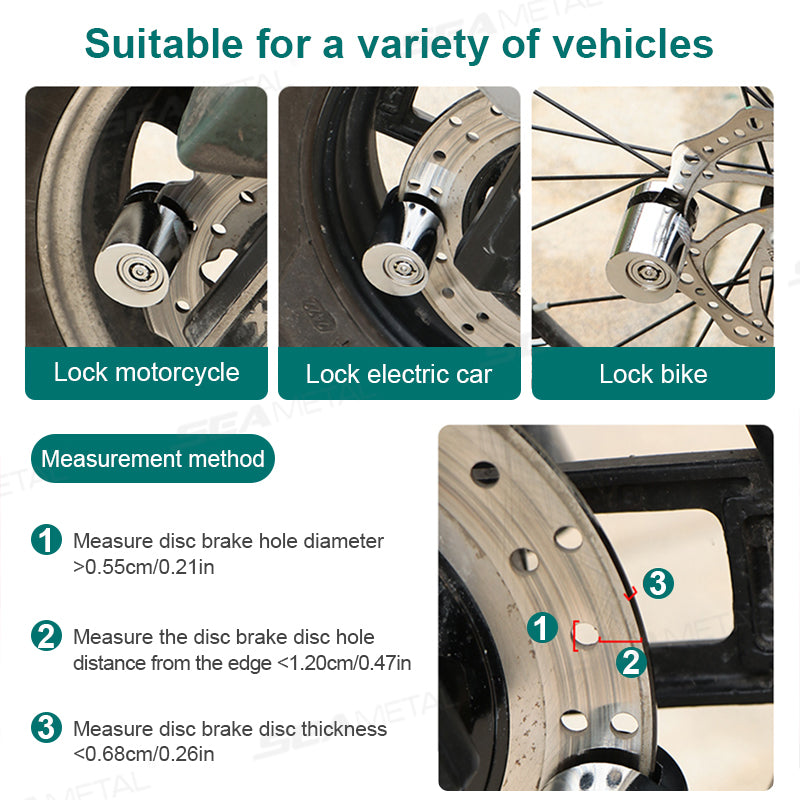 Suitable for a variety of vehicles

Lock motorcycle

Lock electric car

Lock bike

Measurement method

1 Measure disc brake hole diameter >0.55cm/0.21in

2 Measure the disc brake disc hole distance from the edge <1.20cm/0.47in

3 Measure disc brake disc thickness <0.68cm/0.26in

3

1

2

SEAMETAL