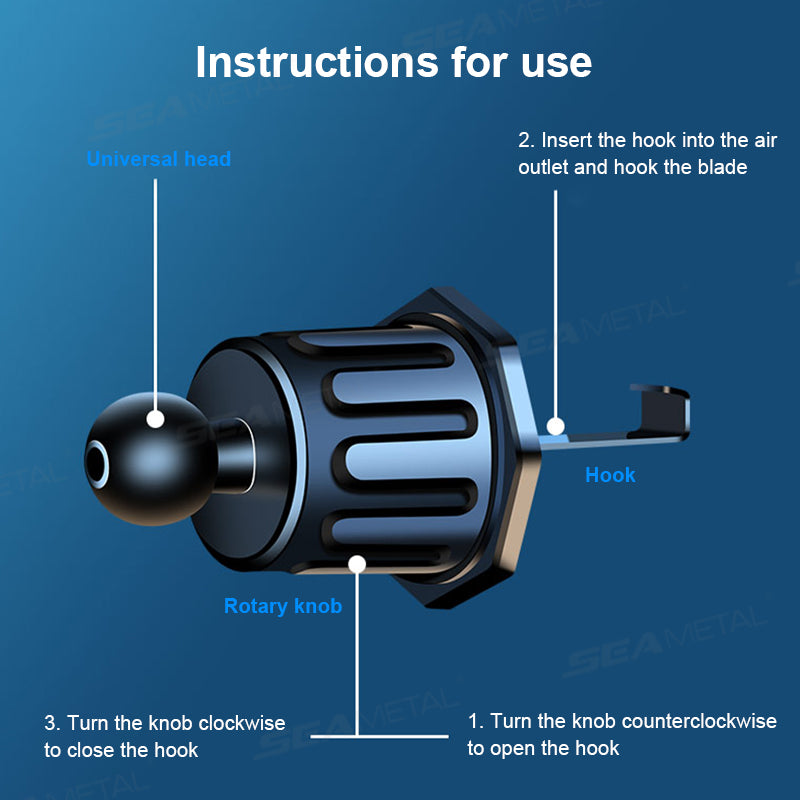 Instructions for use

Universal head

2. Insert the hook into the air outlet and hook the blade

Hook

Rotary knob

3. Turn the knob clockwise to close the hook

1. Turn the knob counterclockwise to open the hook

SEAMETAL