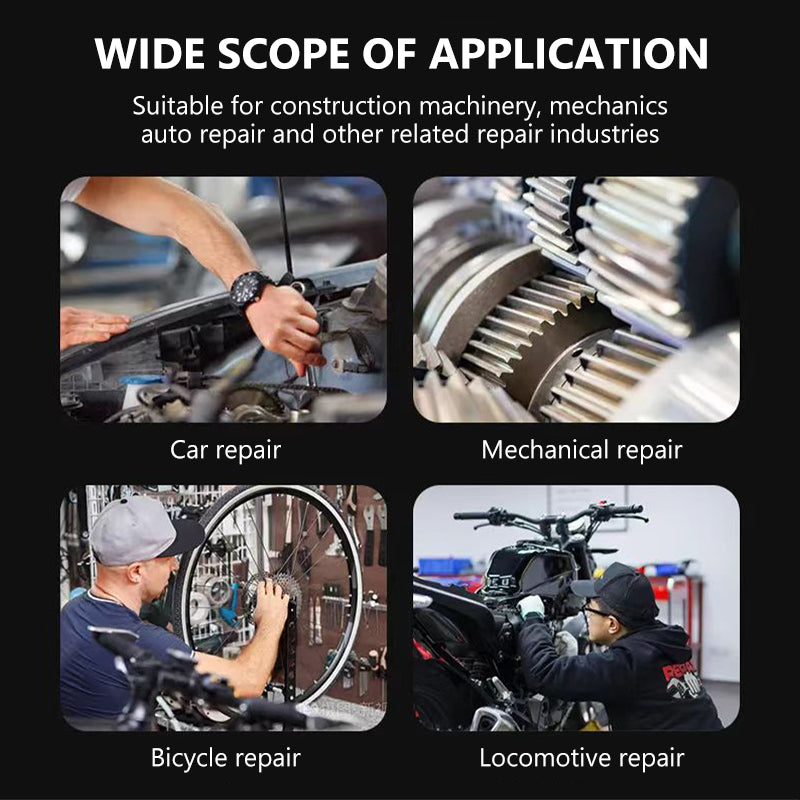 WIDE SCOPE OF APPLICATION

Suitable for construction machinery, mechanics auto repair and other related repair industries

Car repair

Mechanical repair

Bicycle repair

Locomotive repair