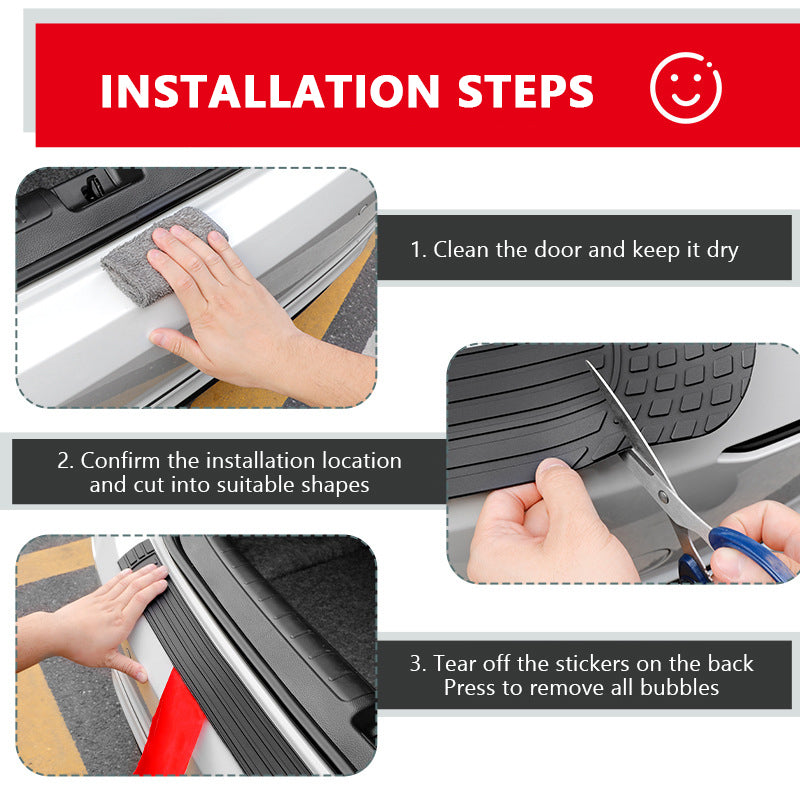 INSTALLATION STEPS

1. Clean the door and keep it dry

2. Confirm the installation location and cut into suitable shapes

3. Tear off the stickers on the back
Press to remove all bubbles