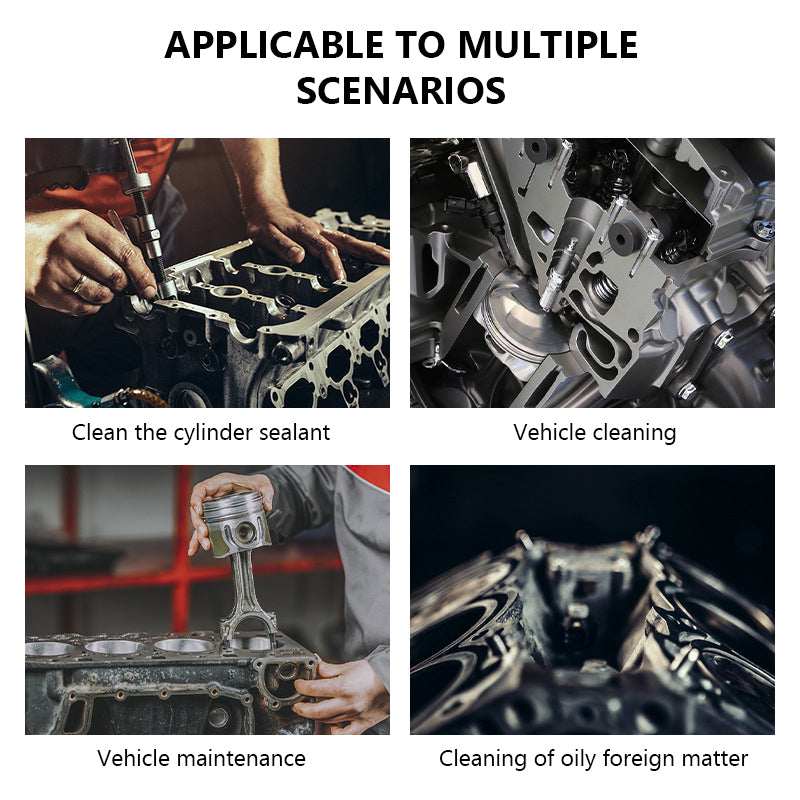 APPLICABLE TO MULTIPLE SCENARIOS

Clean the cylinder sealant

Vehicle cleaning

Vehicle maintenance

Cleaning of oily foreign matter