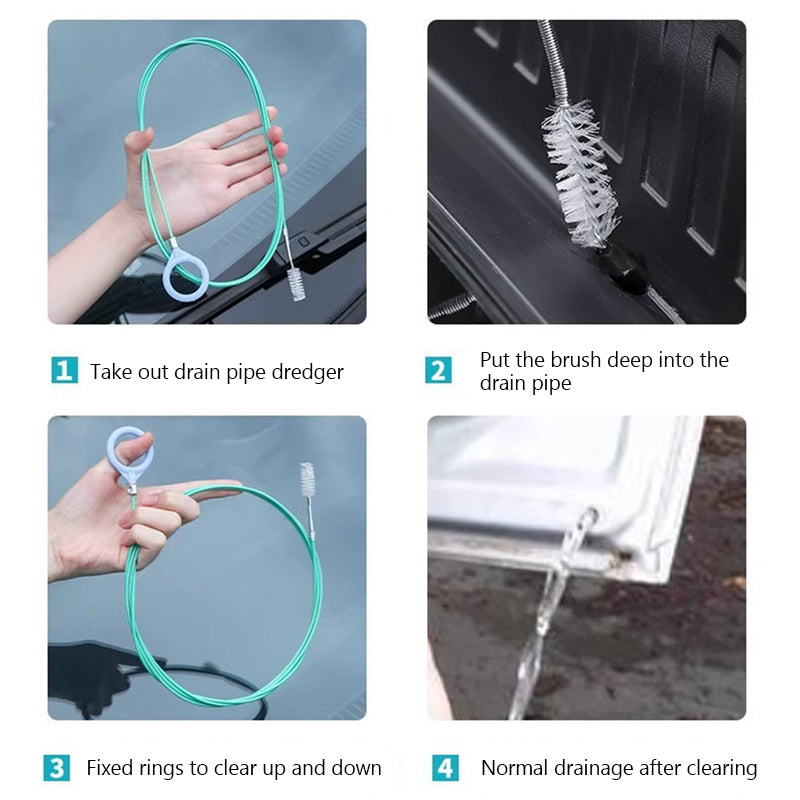 1 Take out drain pipe dredger

2 Put the brush deep into the drain pipe

3 Fixed rings to clear up and down

4 Normal drainage after clearing