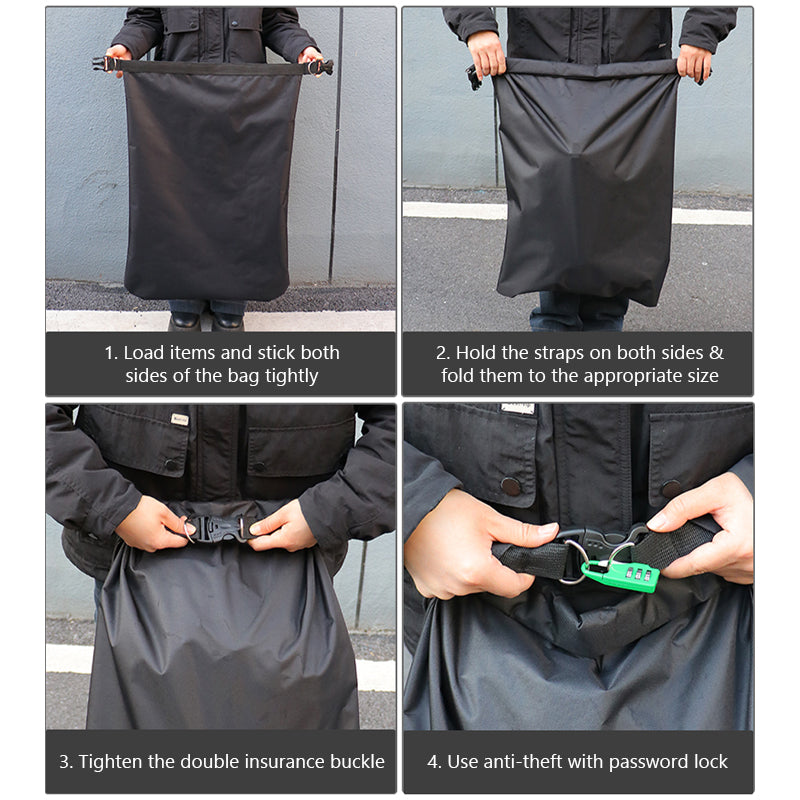 1. Load items and stick both sides of the bag tightly

2. Hold the straps on both sides & fold them to the appropriate size

3. Tighten the double insurance buckle

4. Use anti-theft with password lock