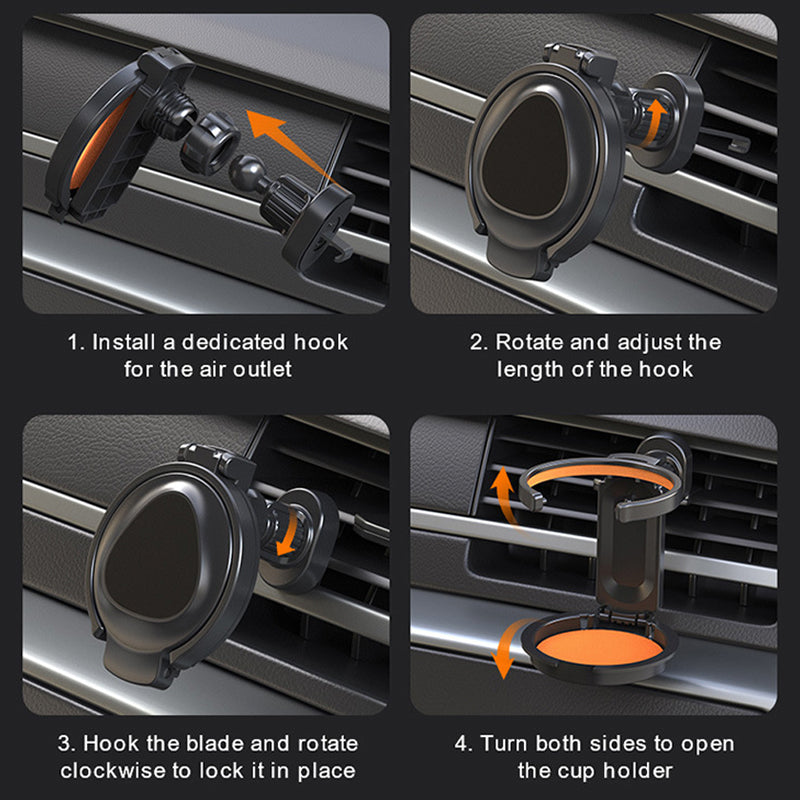 1. Install a dedicated hook for the air outlet

2. Rotate and adjust the length of the hook

3. Hook the blade and rotate clockwise to lock it in place

4. Turn both sides to open the cup holder