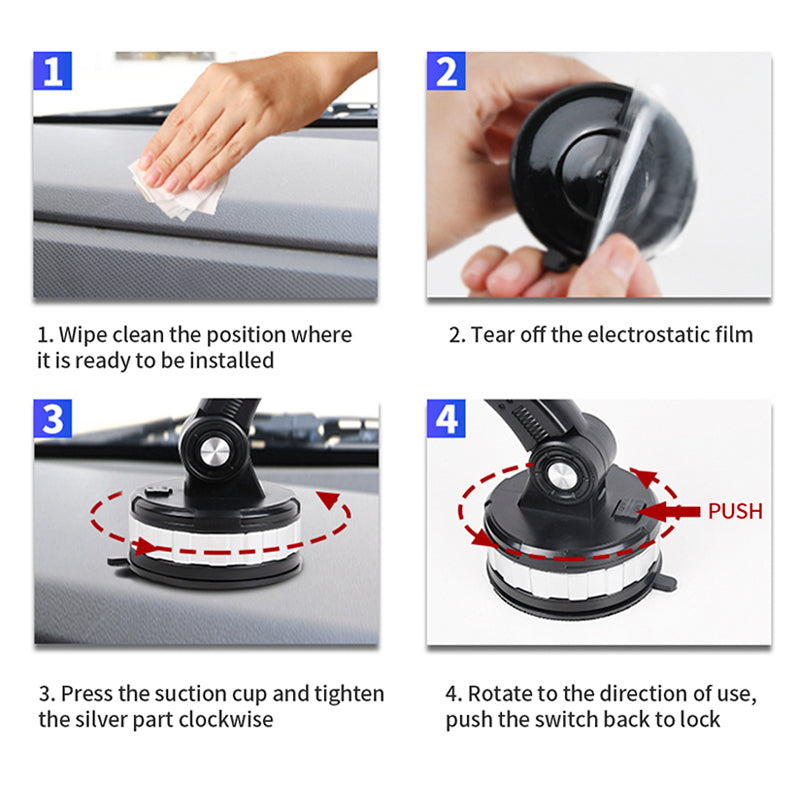 1

1. Wipe clean the position where it is ready to be installed

2

2. Tear off the electrostatic film

3

3. Press the suction cup and tighten the silver part clockwise

4

PUSH

4. Rotate to the direction of use, push the switch back to lock