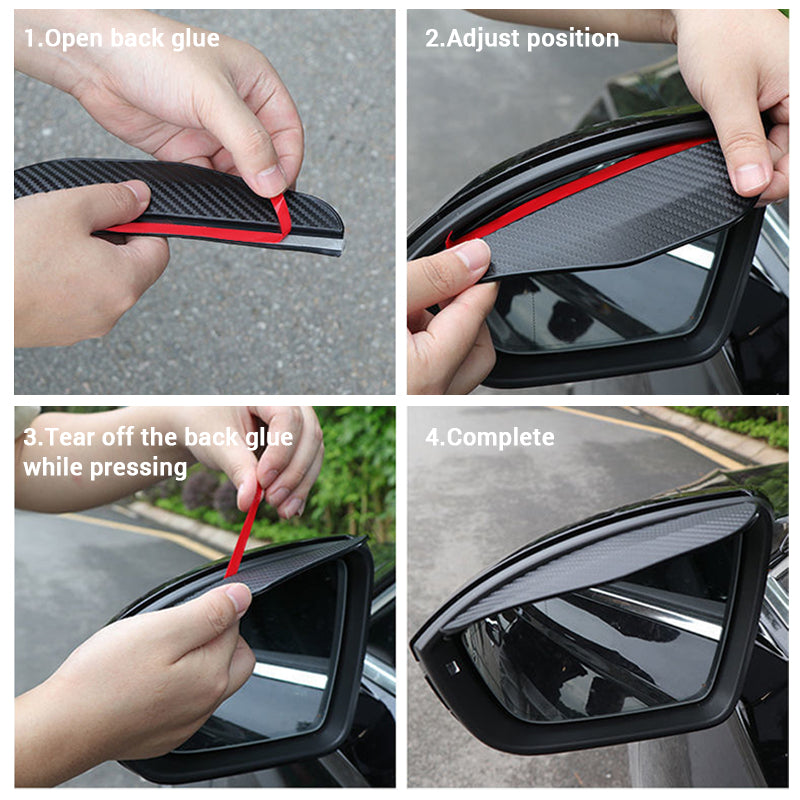 1.Open back glue

2.Adjust position

3.Tear off the back glue while pressing

4.Complete