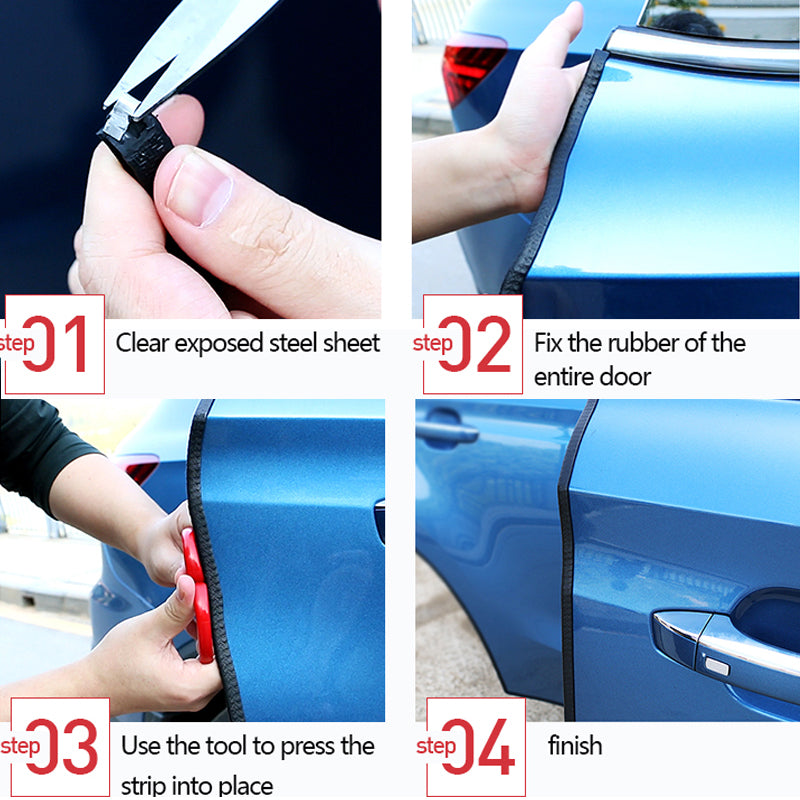 step 01 Clear exposed steel sheet

step 02 Fix the rubber of the entire door

step 03 Use the tool to press the strip into place

step 04 finish