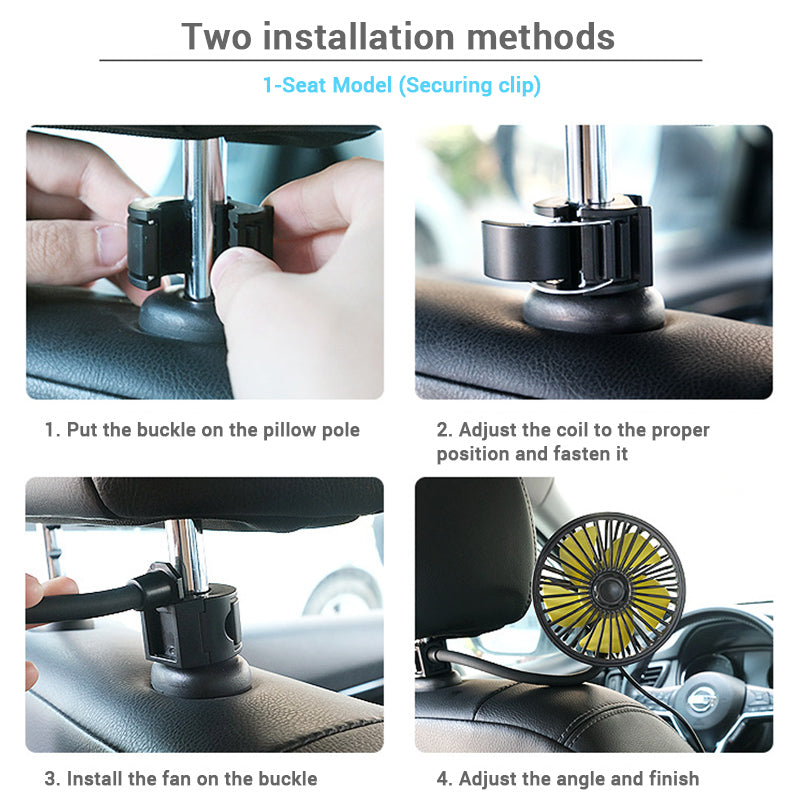 Two installation methods

1-Seat Model (Securing clip)

1. Put the buckle on the pillow pole

2. Adjust the coil to the proper position and fasten it

3. Install the fan on the buckle

4. Adjust the angle and finish