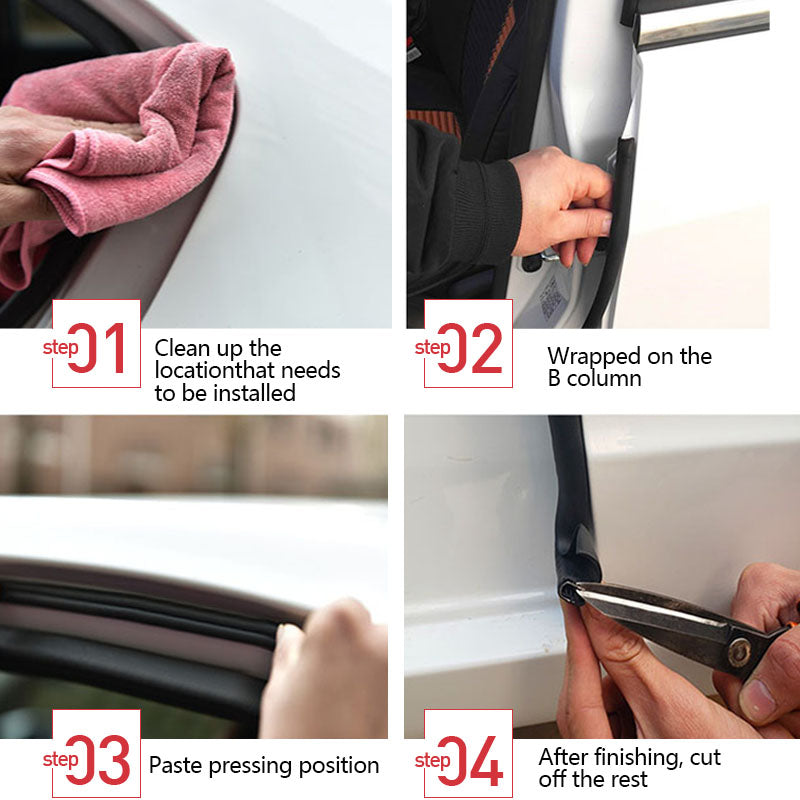 step 01 Clean up the locationthat needs to be installed

step 02 Wrapped on the B column

step 03 Paste pressing position

step 04 After finishing, cut off the rest