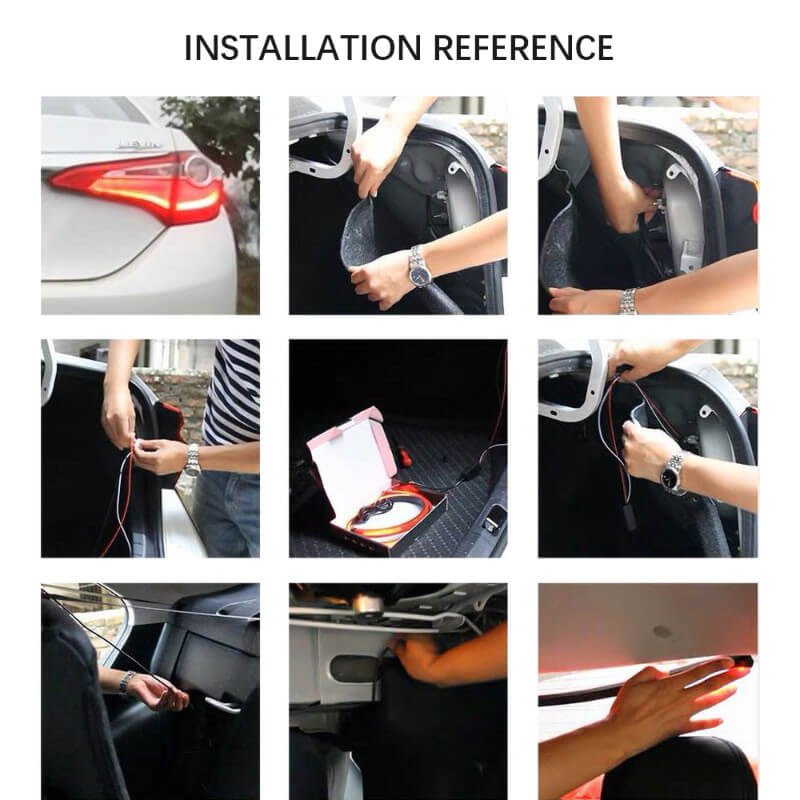 INSTALLATION REFERENCE