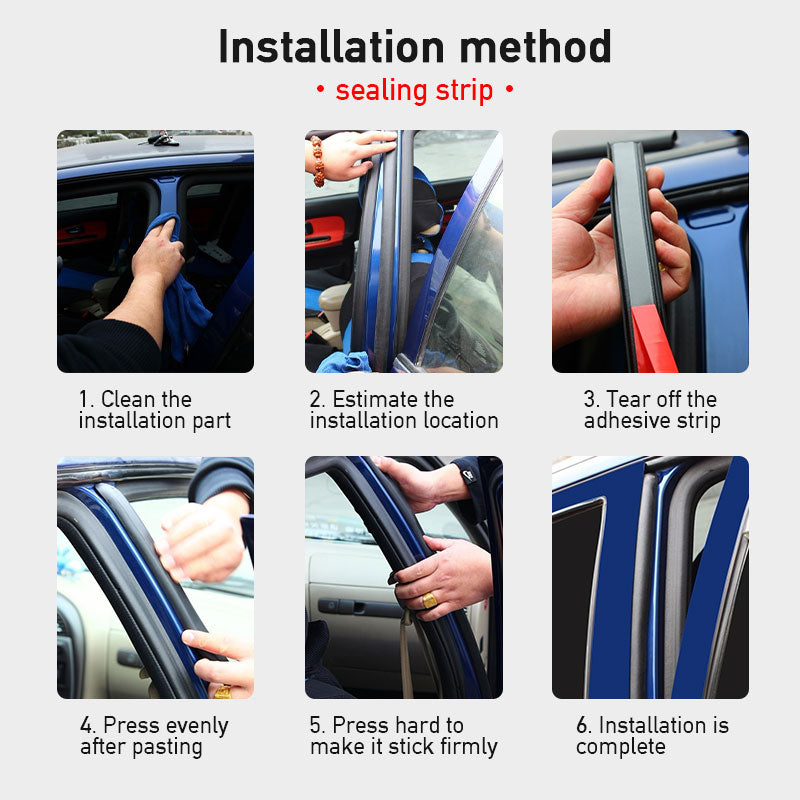 Installation method
• sealing strip •

1. Clean the installation part

2. Estimate the installation location

3. Tear off the adhesive strip

4. Press evenly after pasting

5. Press hard to make it stick firmly

6. Installation is complete