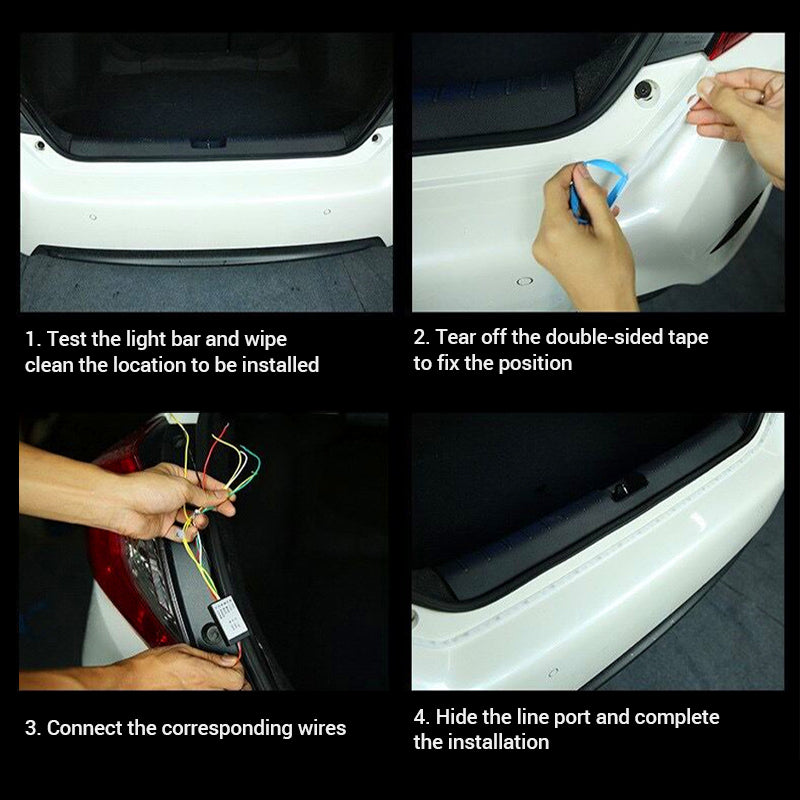 1. Test the light bar and wipe clean the location to be installed

2. Tear off the double-sided tape to fix the position

3. Connect the corresponding wires

4. Hide the line port and complete the installation