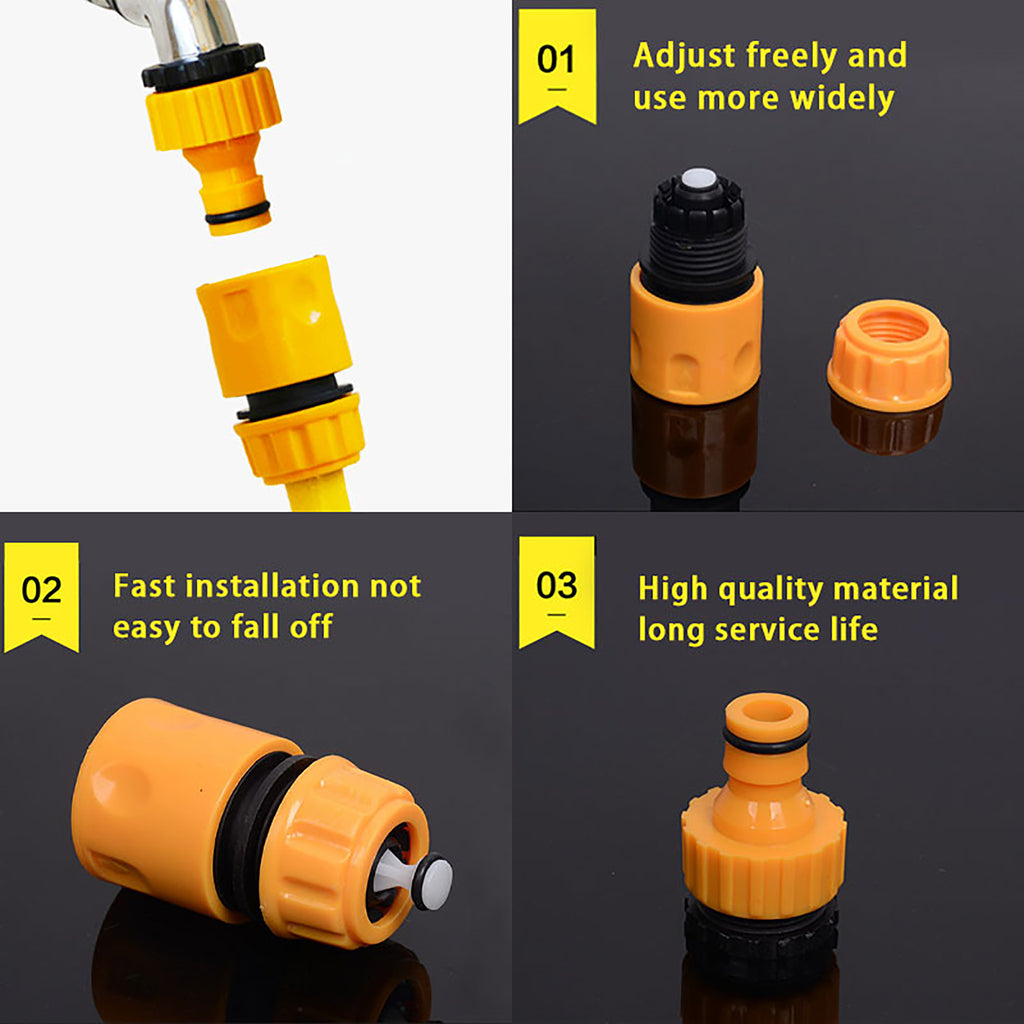 01

Adjust freely and use more widely

02

Fast installation not easy to fall off

03

High quality material long service life