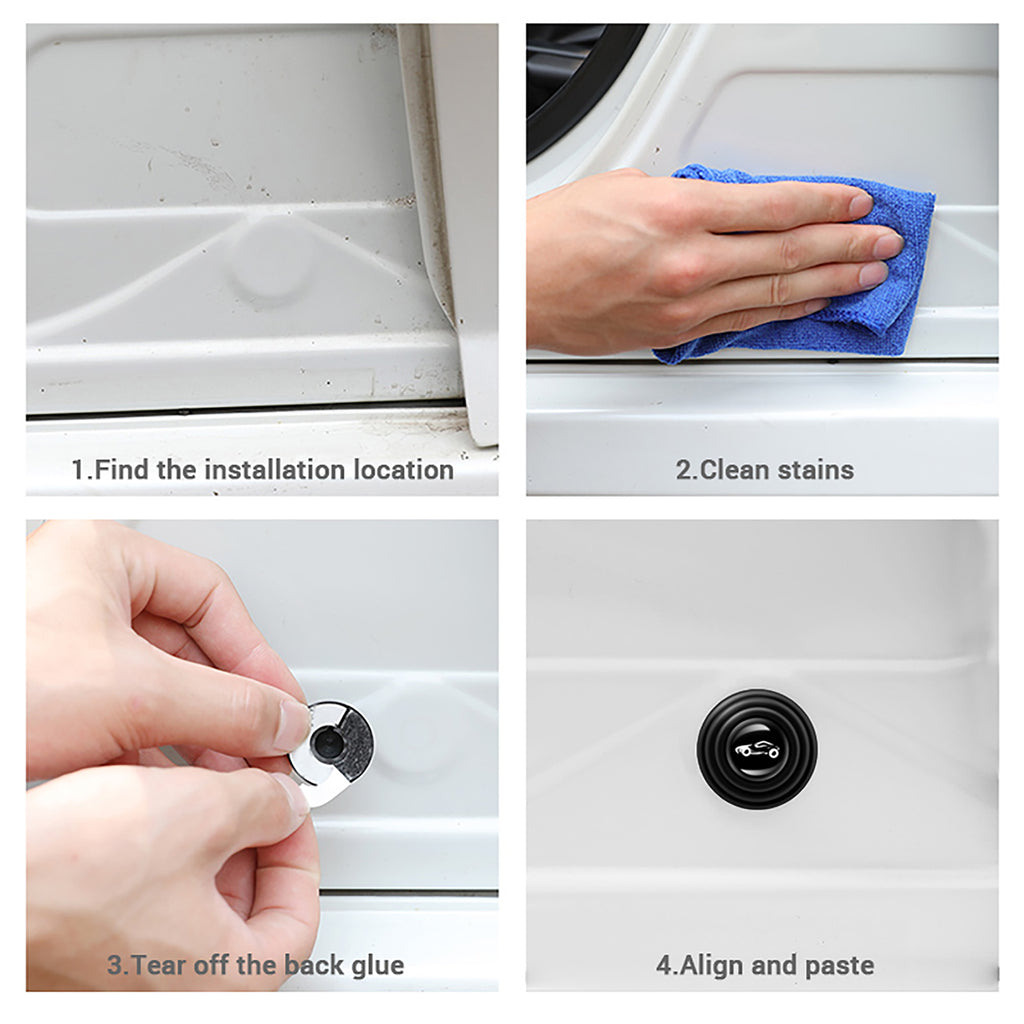 1.Find the installation location

2.Clean stains

3.Tear off the back glue

4.Align and paste