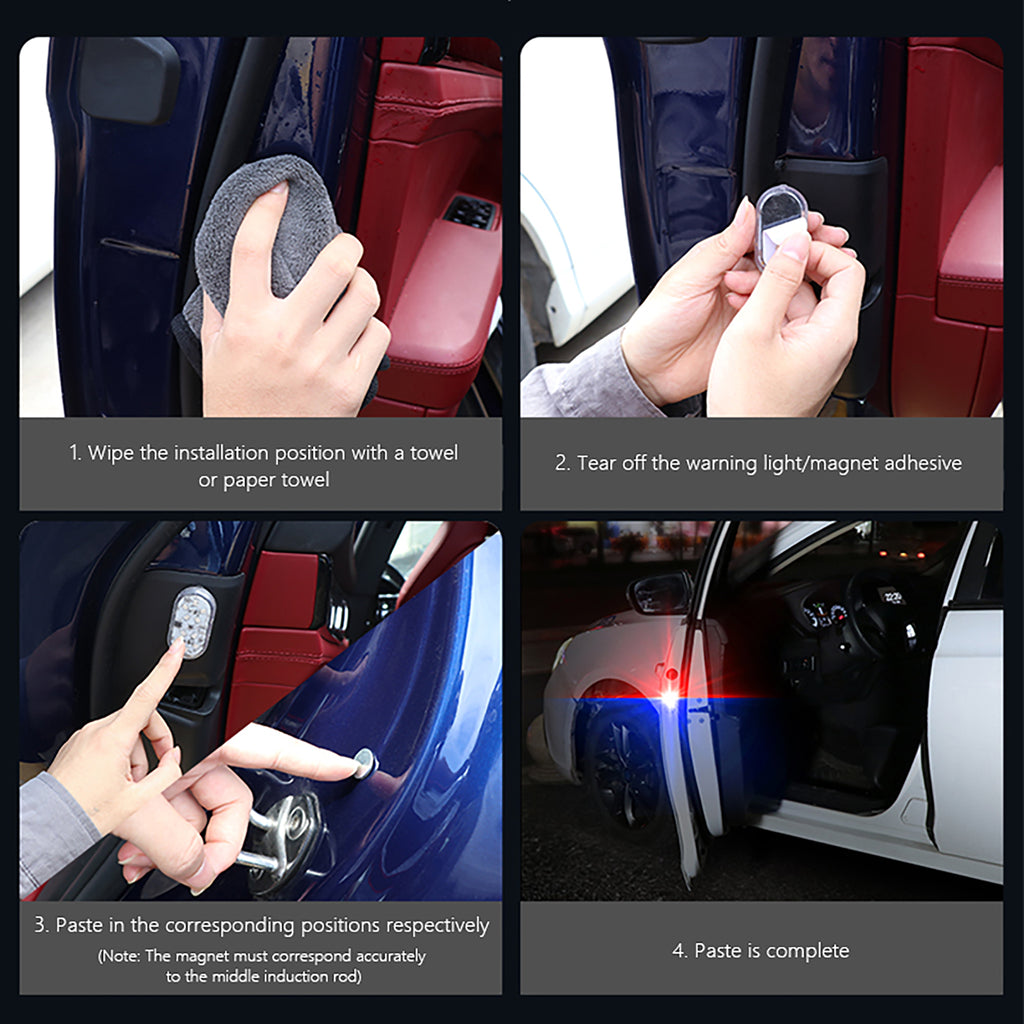 1. Wipe the installation position with a towel or paper towel

2. Tear off the warning light/magnet adhesive

3. Paste in the corresponding positions respectively

(Note: The magnet must correspond accurately to the middle induction rod)

4. Paste is complete