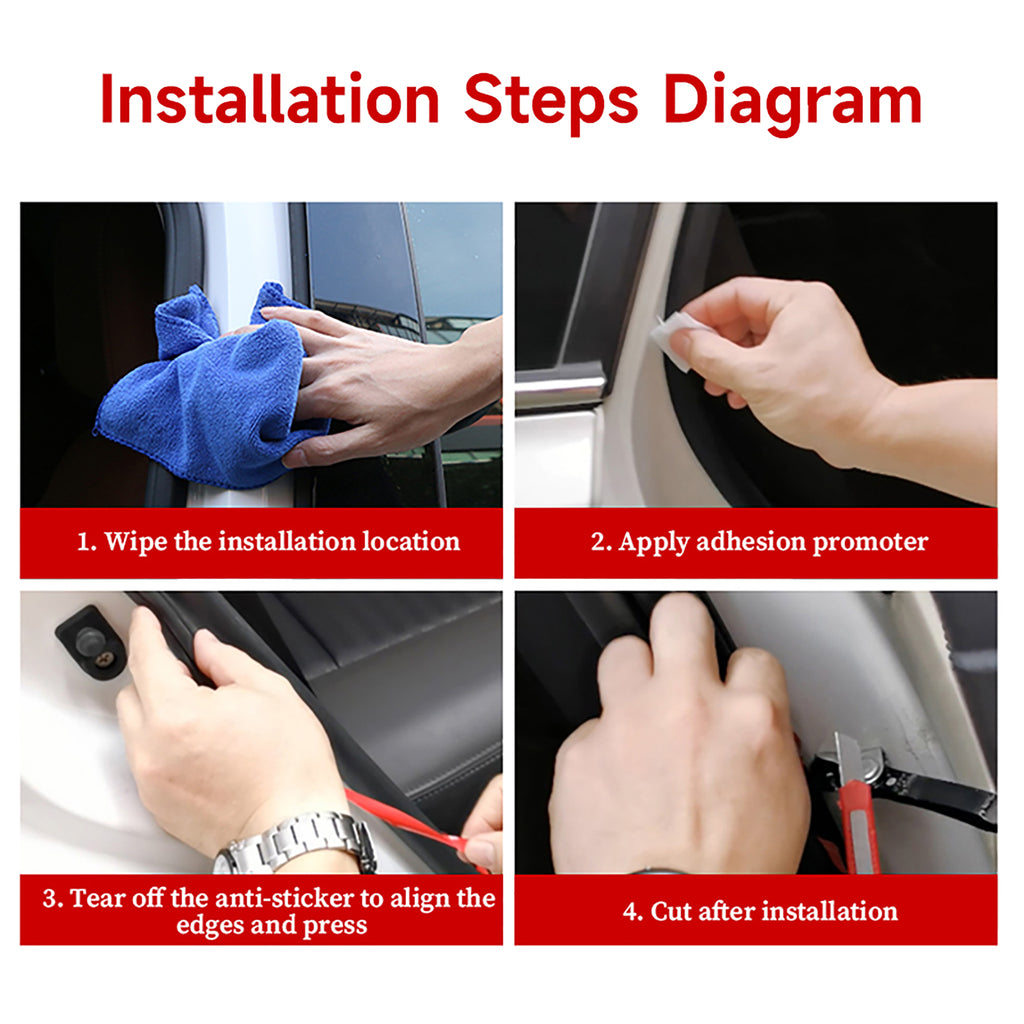 Installation Steps Diagram

1. Wipe the installation location

2. Apply adhesion promoter

3. Tear off the anti-sticker to align the edges and press

4. Cut after installation