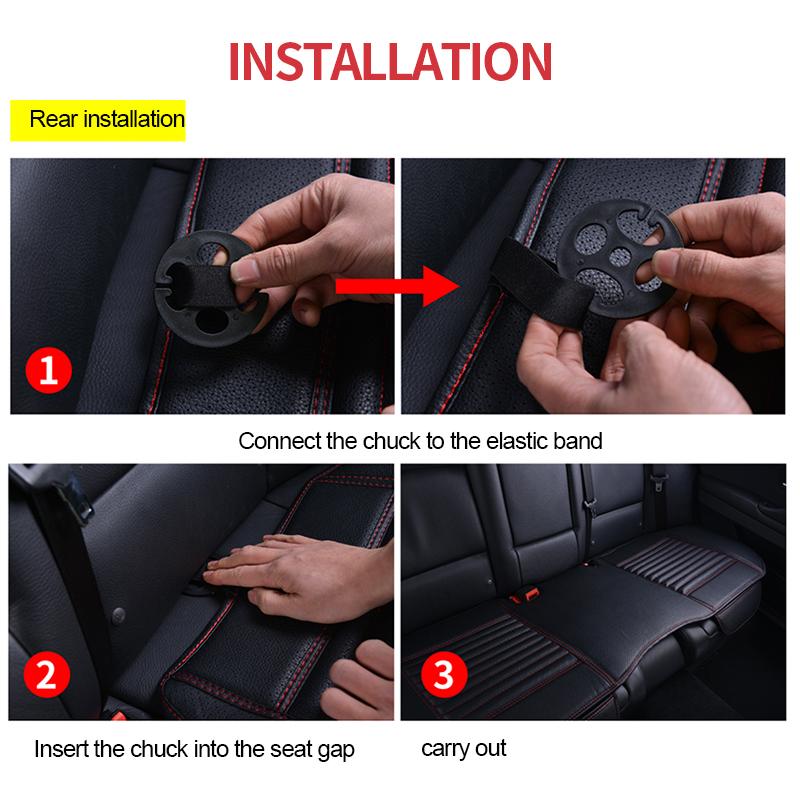 INSTALLATION

Rear installation

1

Connect the chuck to the elastic band

2

3

Insert the chuck into the seat gap

carry out