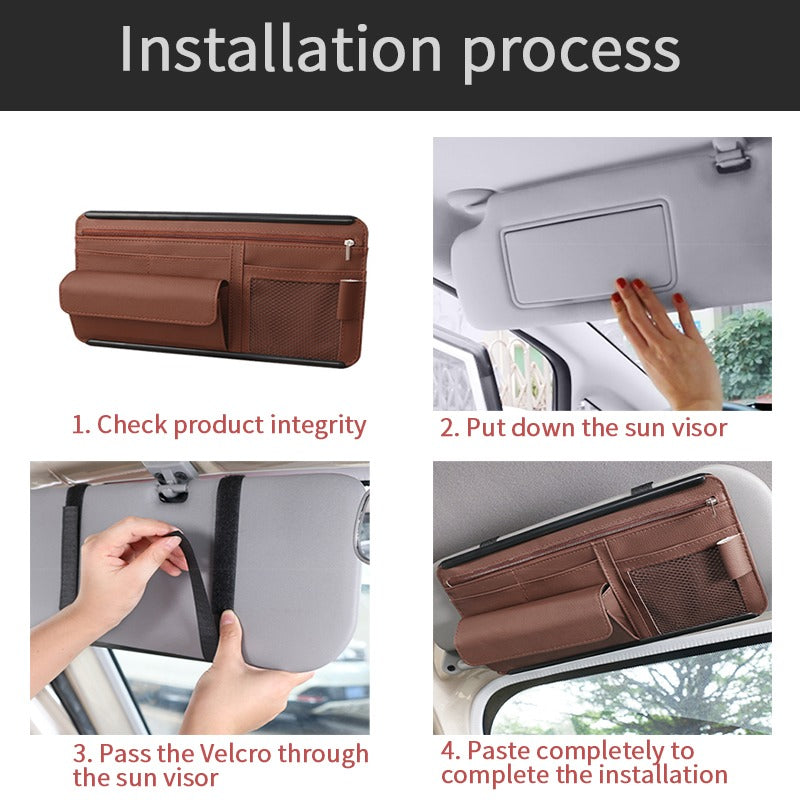 Installation process

1. Check product integrity

2. Put down the sun visor

3. Pass the Velcro through the sun visor

4. Paste completely to complete the installation