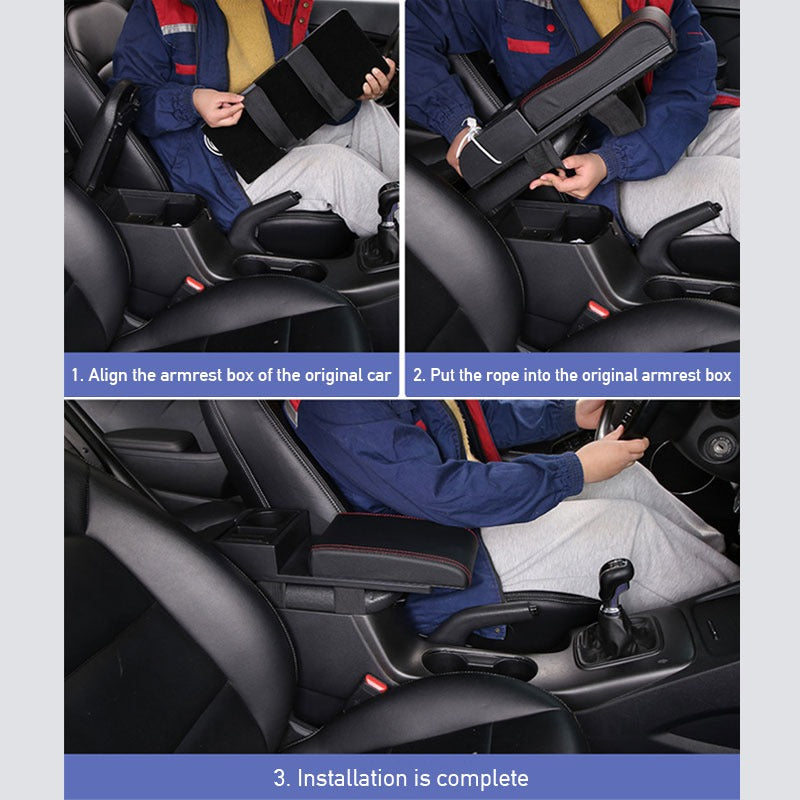 1. Align the armrest box of the original car

2. Put the rope into the original armrest box

3. Installation is complete