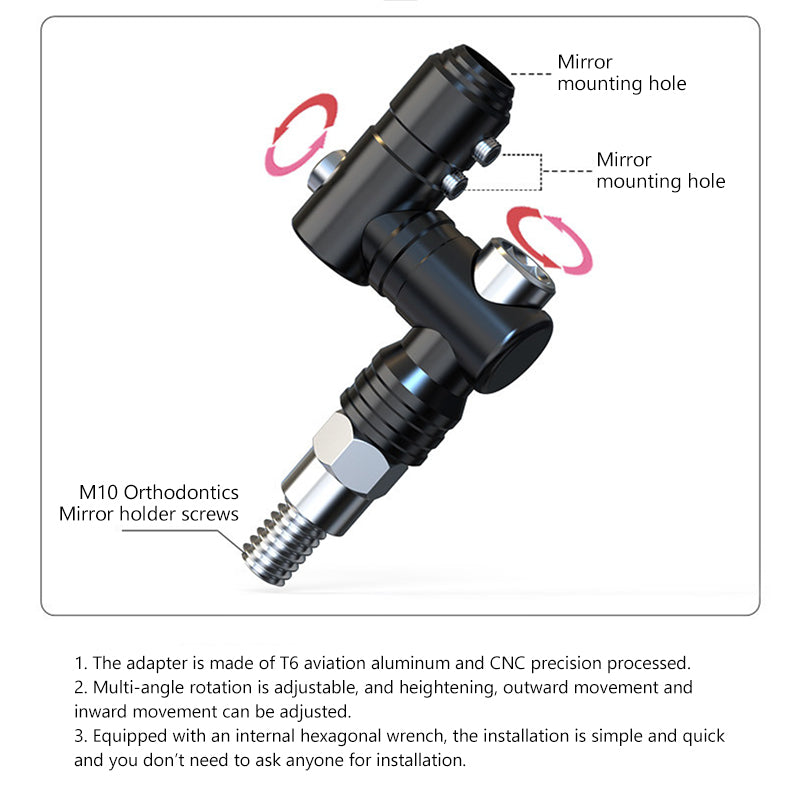 Mirror mounting hole

Mirror mounting hole

M10 Orthodontics Mirror holder screws

1. The adapter is made of T6 aviation aluminum and CNC precision processed.
2. Multi-angle rotation is adjustable, and heightening, outward movement and inward movement can be adjusted.
3. Equipped with an internal hexagonal wrench, the installation is simple and quick and you don't need to ask anyone for installation.