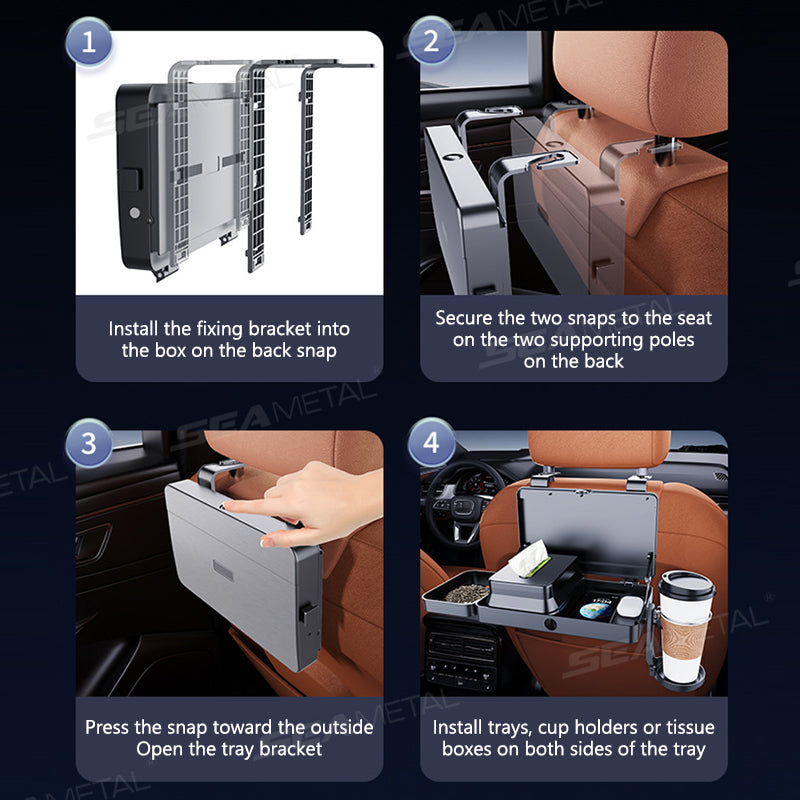 1

Install the fixing bracket into the box on the back snap

2

Secure the two snaps to the seat on the two supporting poles on the back

3

Press the snap toward the outside Open the tray bracket

4

Install trays, cup holders or tissue boxes on both sides of the tray

SEAMETAL