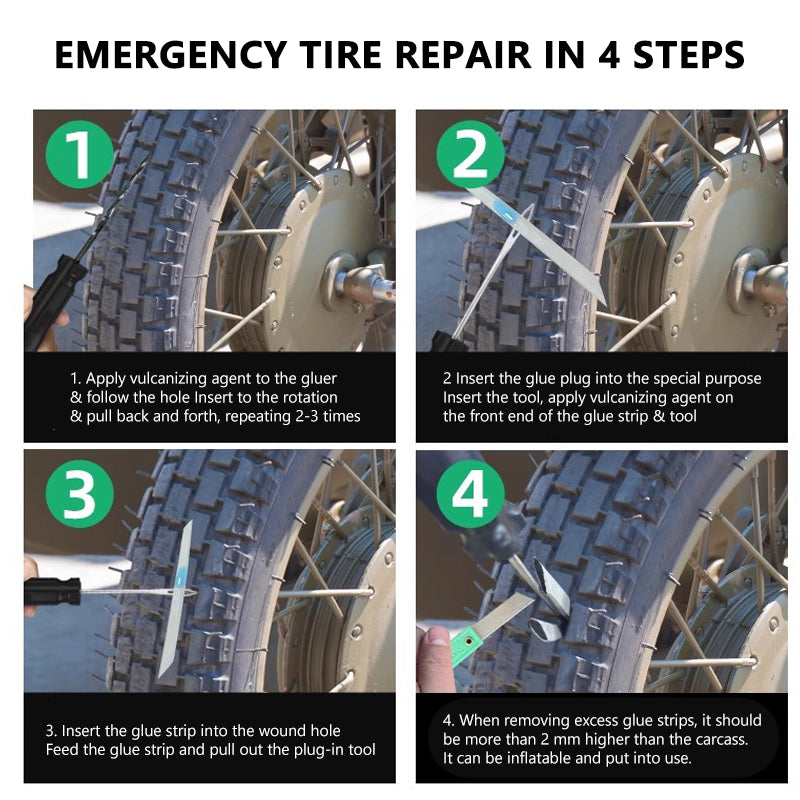 EMERGENCY TIRE REPAIR IN 4 STEPS

1

1. Apply vulcanizing agent to the gluer & follow the hole Insert to the rotation & pull back and forth, repeating 2-3 times

2

2 Insert the glue plug into the special purpose Insert the tool, apply vulcanizing agent on the front end of the glue strip & tool

3

3. Insert the glue strip into the wound hole Feed the glue strip and pull out the plug-in tool

4

4. When removing excess glue strips, it should be more than 2 mm higher than the carcass. It can be inflatable and put into use.