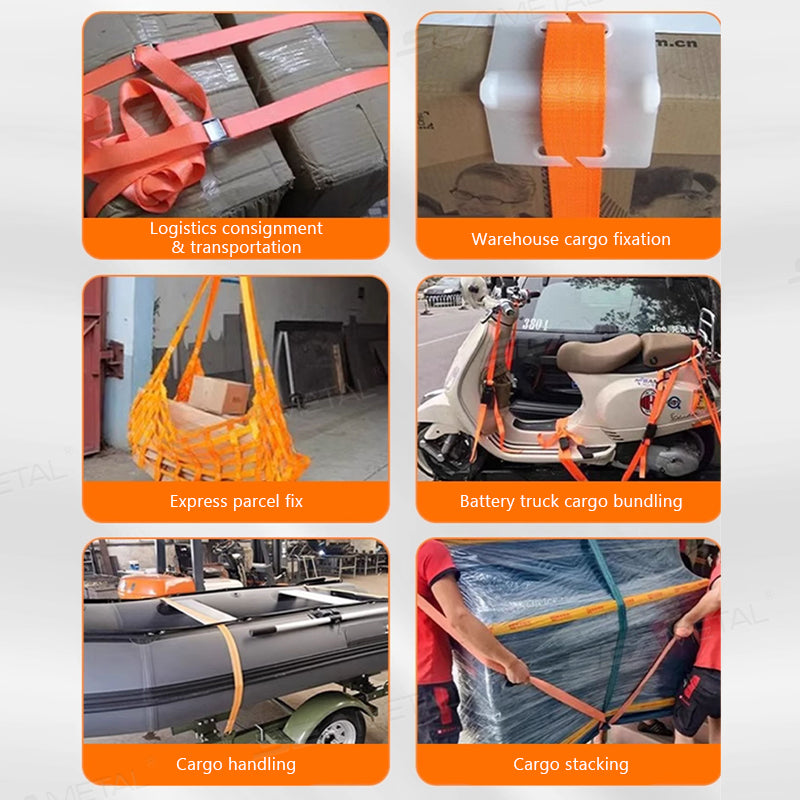 Logistics consignment & transportation

Warehouse cargo fixation

Express parcel fix

Battery truck cargo bundling

Cargo handling

Cargo stacking