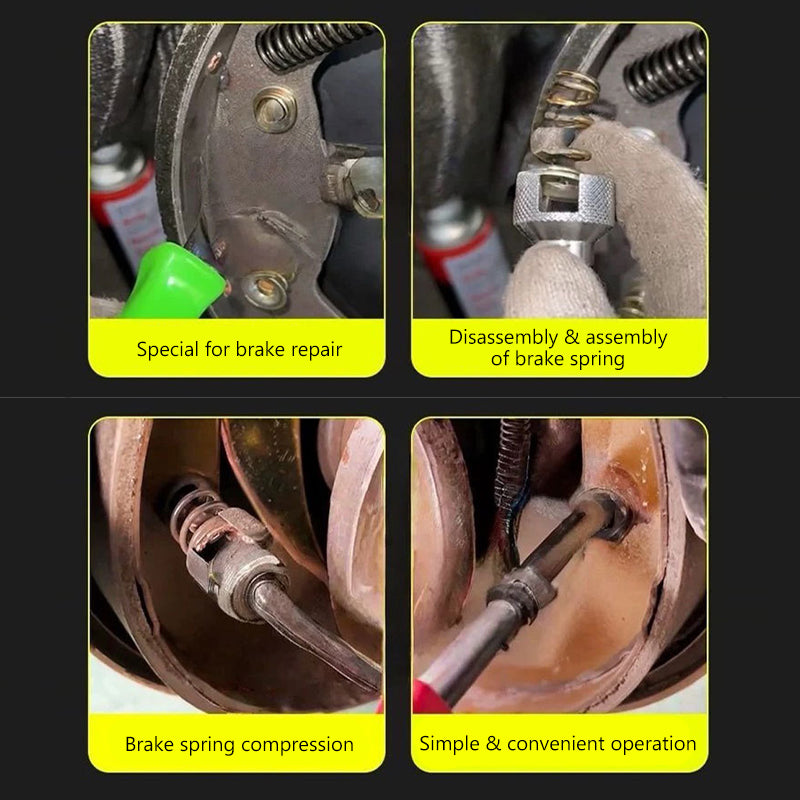 Special for brake repair

Disassembly & assembly of brake spring

Brake spring compression

Simple & convenient operation