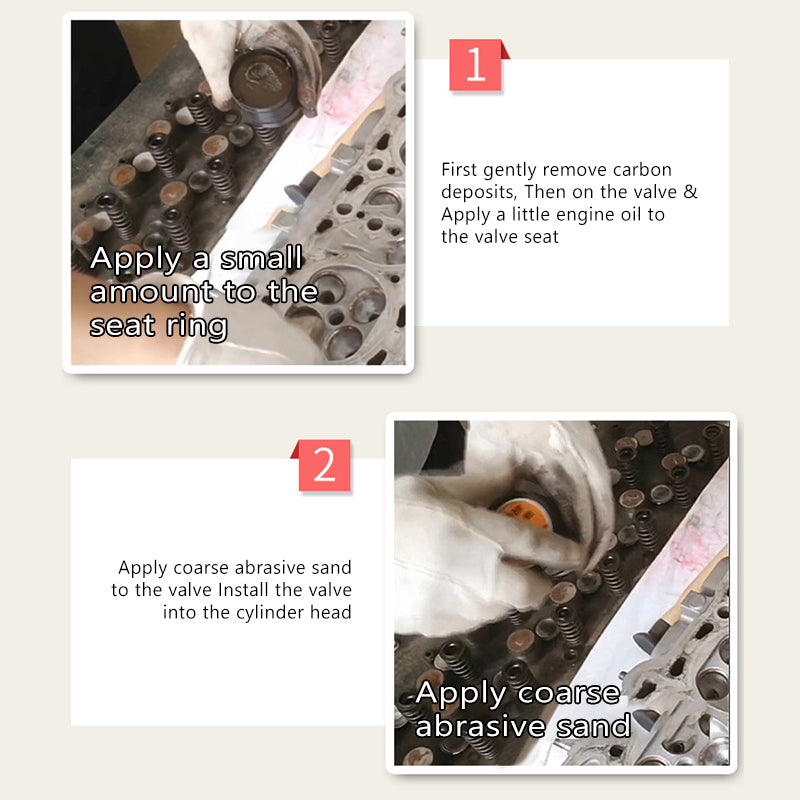 Apply a small amount to the seat ring

1

First gently remove carbon deposits, Then on the valve & Apply a little engine oil to the valve seat

2

Apply coarse abrasive sand to the valve Install the valve into the cylinder head

Apply coarse abrasive sand