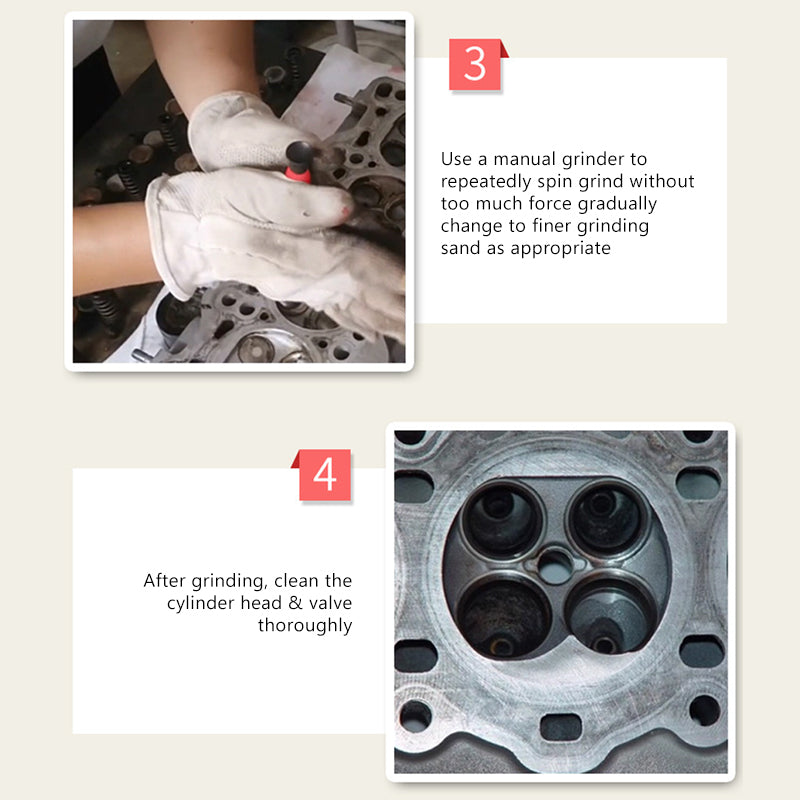 3

Use a manual grinder to repeatedly spin grind without too much force gradually change to finer grinding sand as appropriate

4

After grinding, clean the cylinder head & valve thoroughly