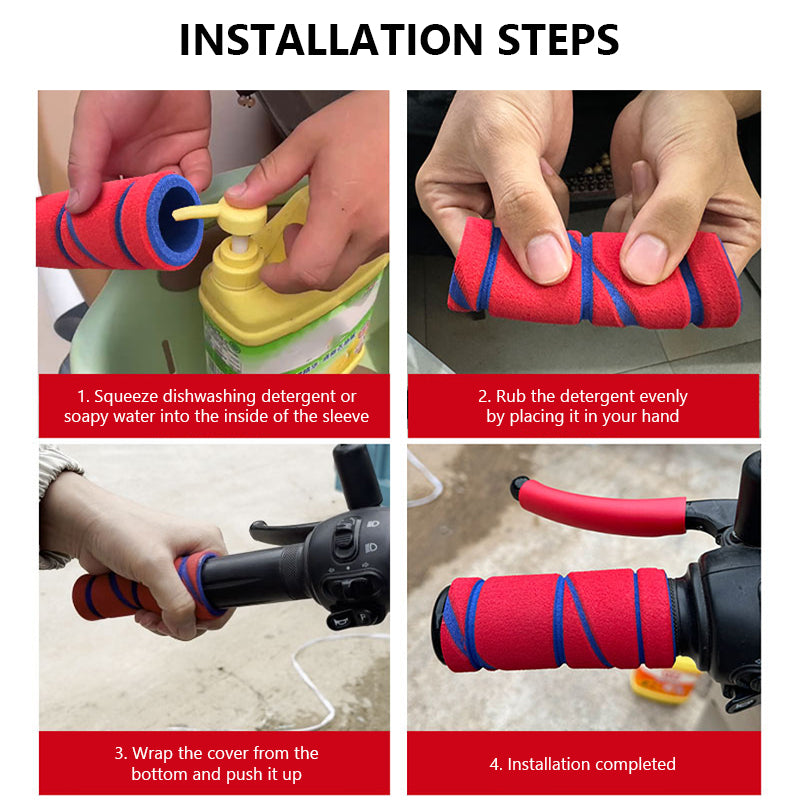 INSTALLATION STEPS

1. Squeeze dishwashing detergent or soapy water into the inside of the sleeve

2. Rub the detergent evenly by placing it in your hand

3. Wrap the cover from the bottom and push it up

4. Installation completed