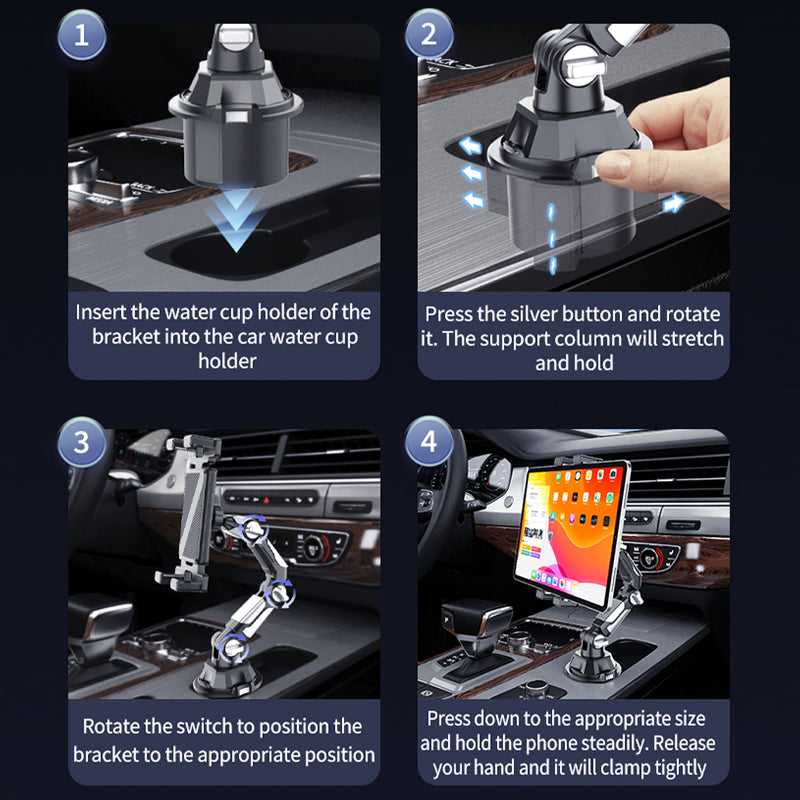 1

Insert the water cup holder of the bracket into the car water cup holder

2

Press the silver button and rotate it. The support column will stretch and hold

3

Rotate the switch to position the bracket to the appropriate position

4

Press down to the appropriate size and hold the phone steadily. Release your hand and it will clamp tightly