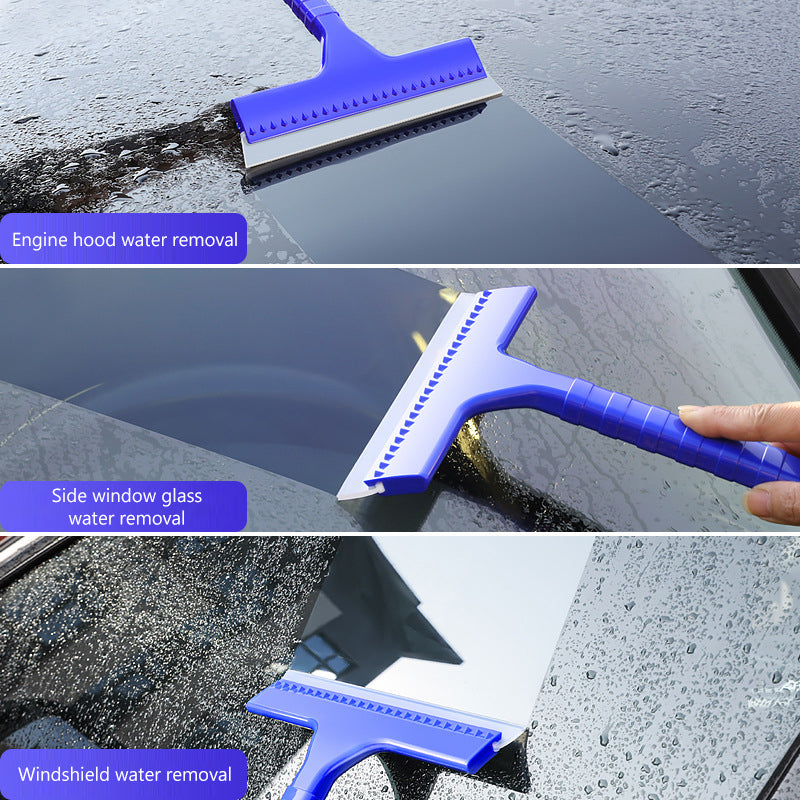 Engine hood water removal

Side window glass water removal

Windshield water removal