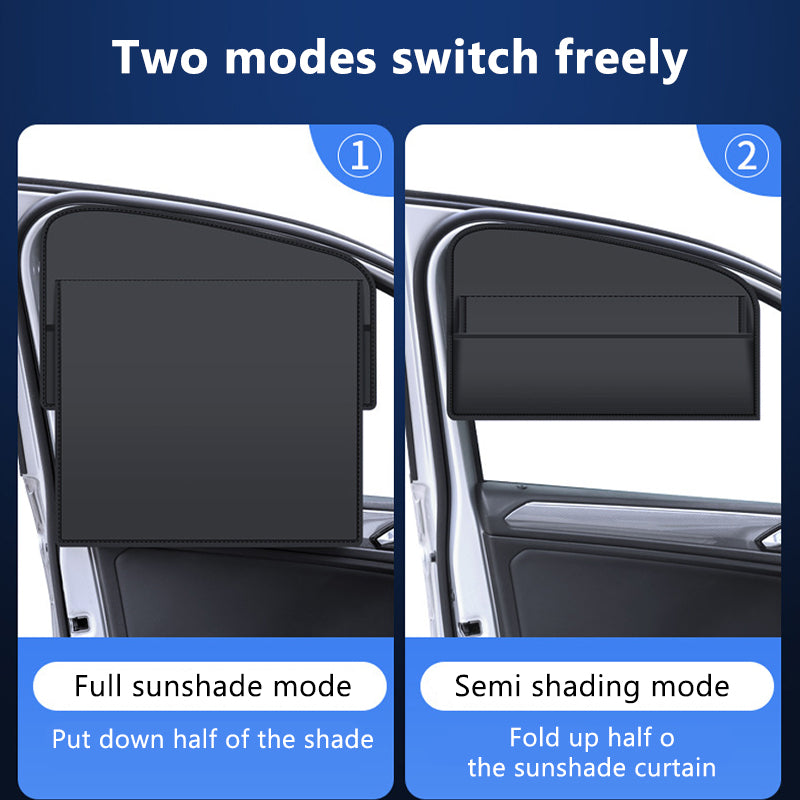 Two modes switch freely

①

Full sunshade mode

Put down half of the shade

②

Semi shading mode

Fold up half o
the sunshade curtain