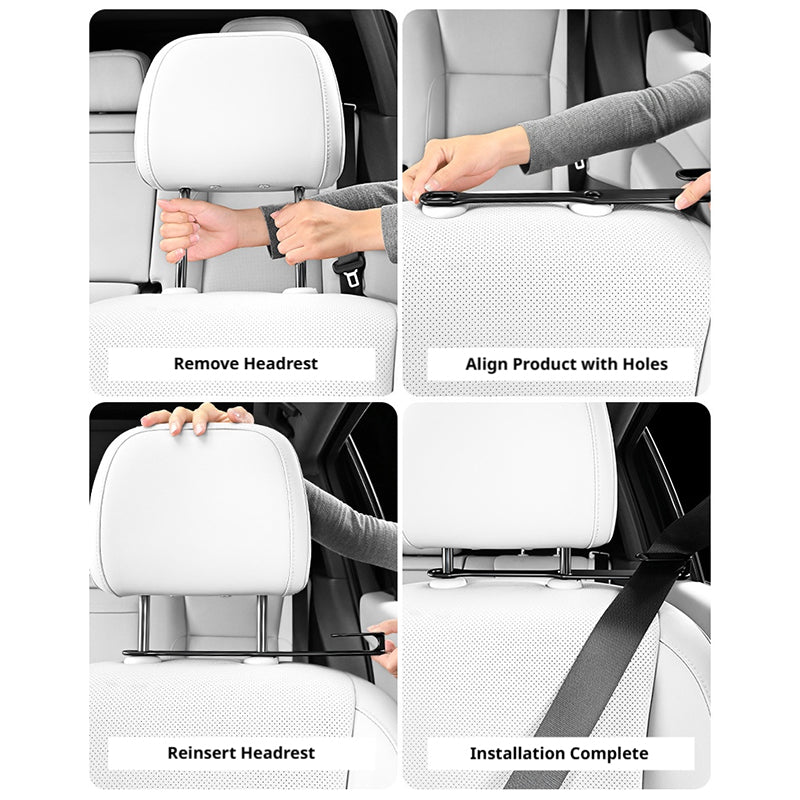 Remove Headrest

Align Product with Holes

Reinsert Headrest

Installation Complete