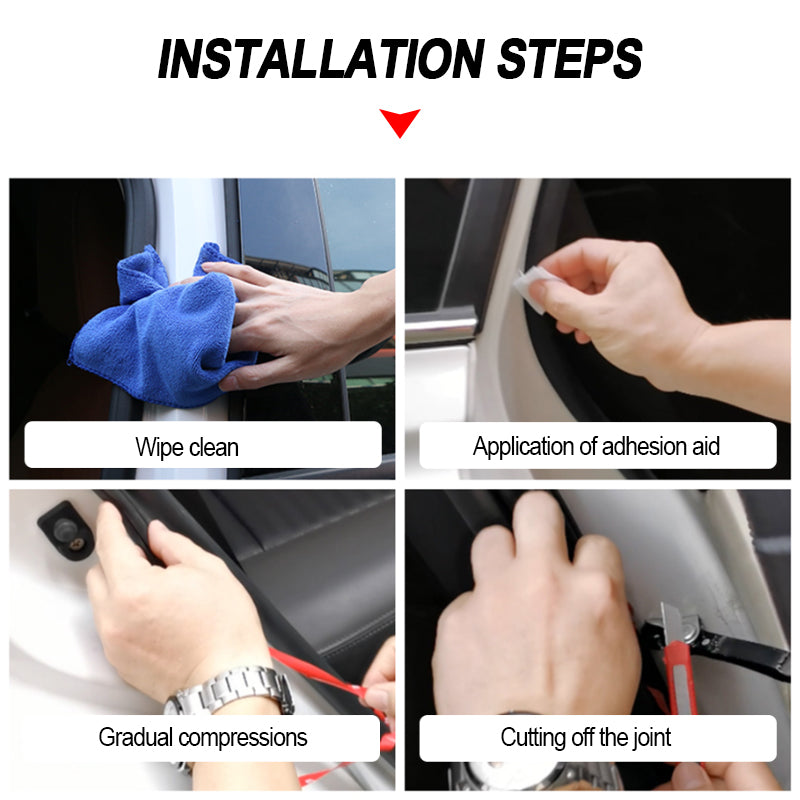 INSTALLATION STEPS

Wipe clean

Application of adhesion aid

Gradual compressions

Cutting off the joint