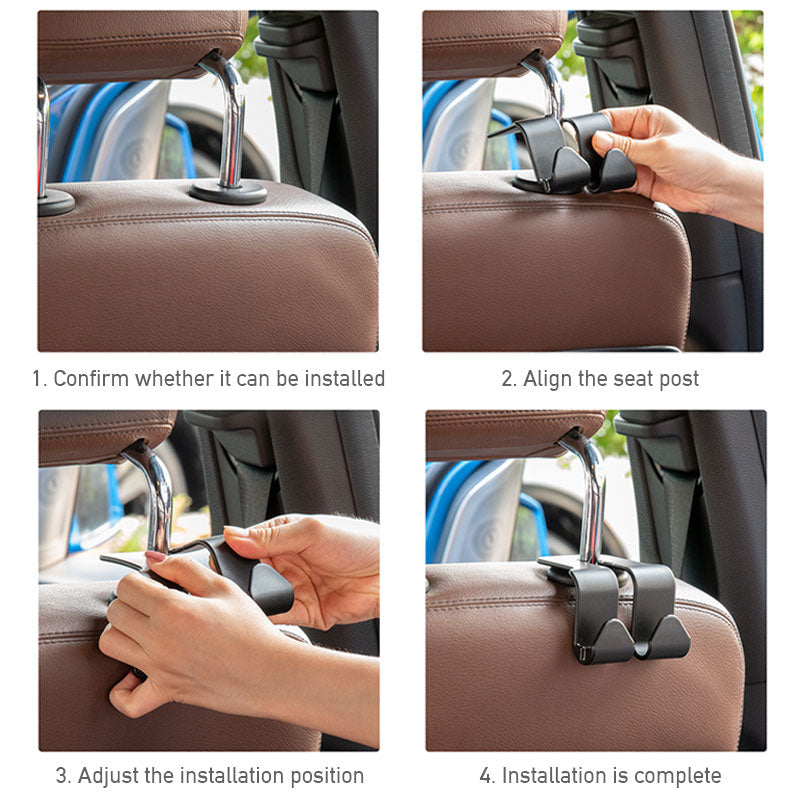 1. Confirm whether it can be installed

2. Align the seat post

3. Adjust the installation position

4. Installation is complete