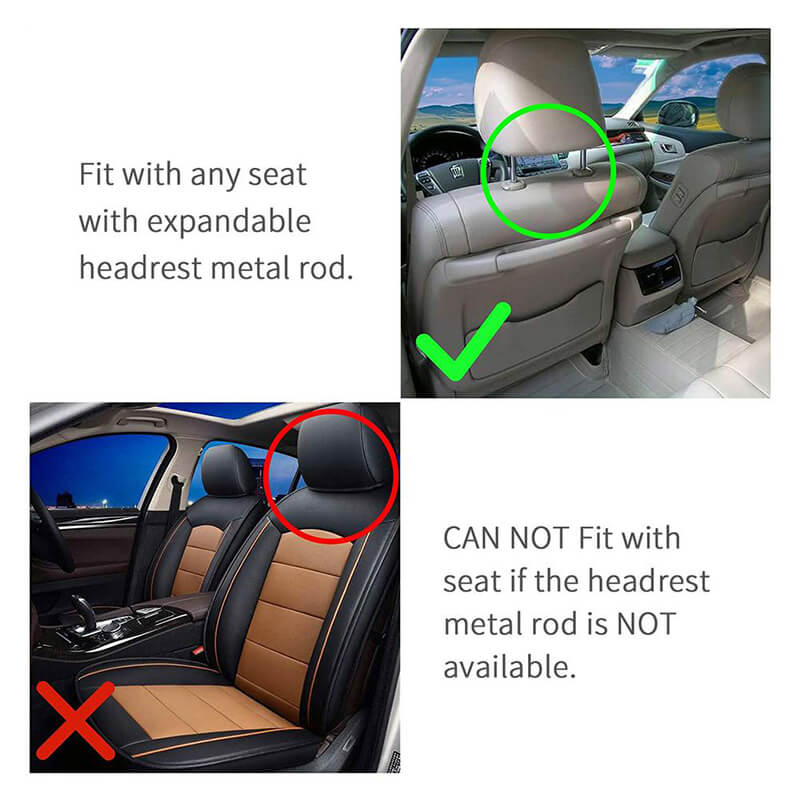 Fit with any seat with expandable headrest metal rod.

CAN NOT Fit with seat if the headrest metal rod is NOT available.